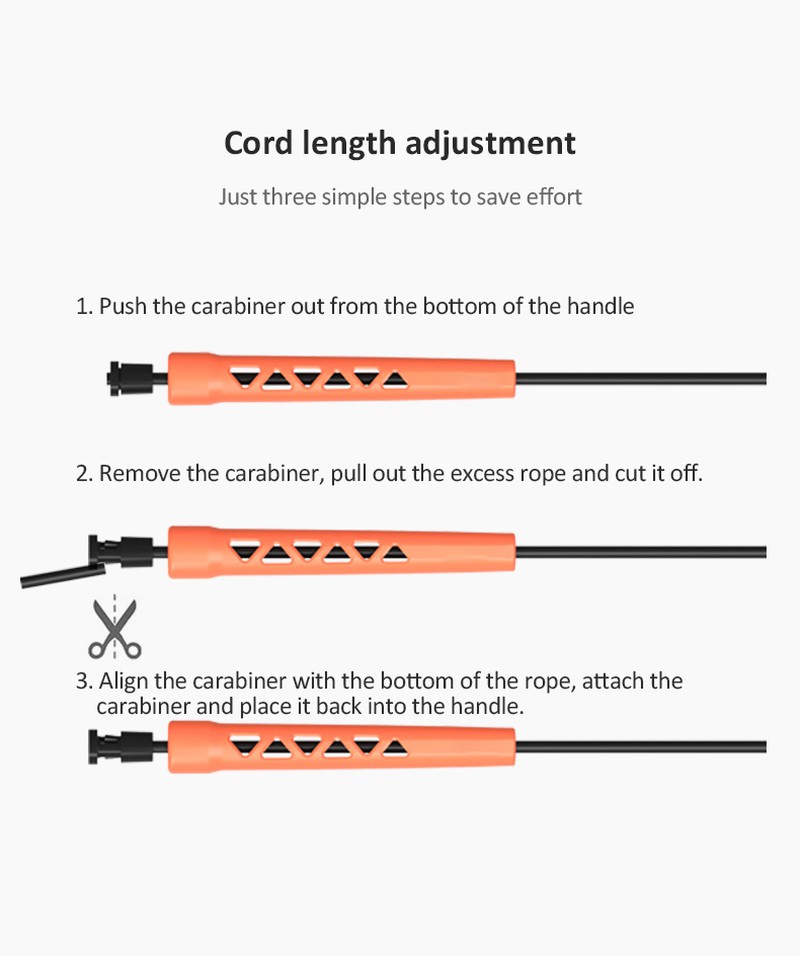 Cord length adjustment

Just three simple steps to save effort

1. Push the carabiner out from the bottom of the handle

2. Remove the carabiner, pull out the excess rope and cut it off.

3. Align the carabiner with the bottom of the rope, attach the carabiner and place it back into the handle.